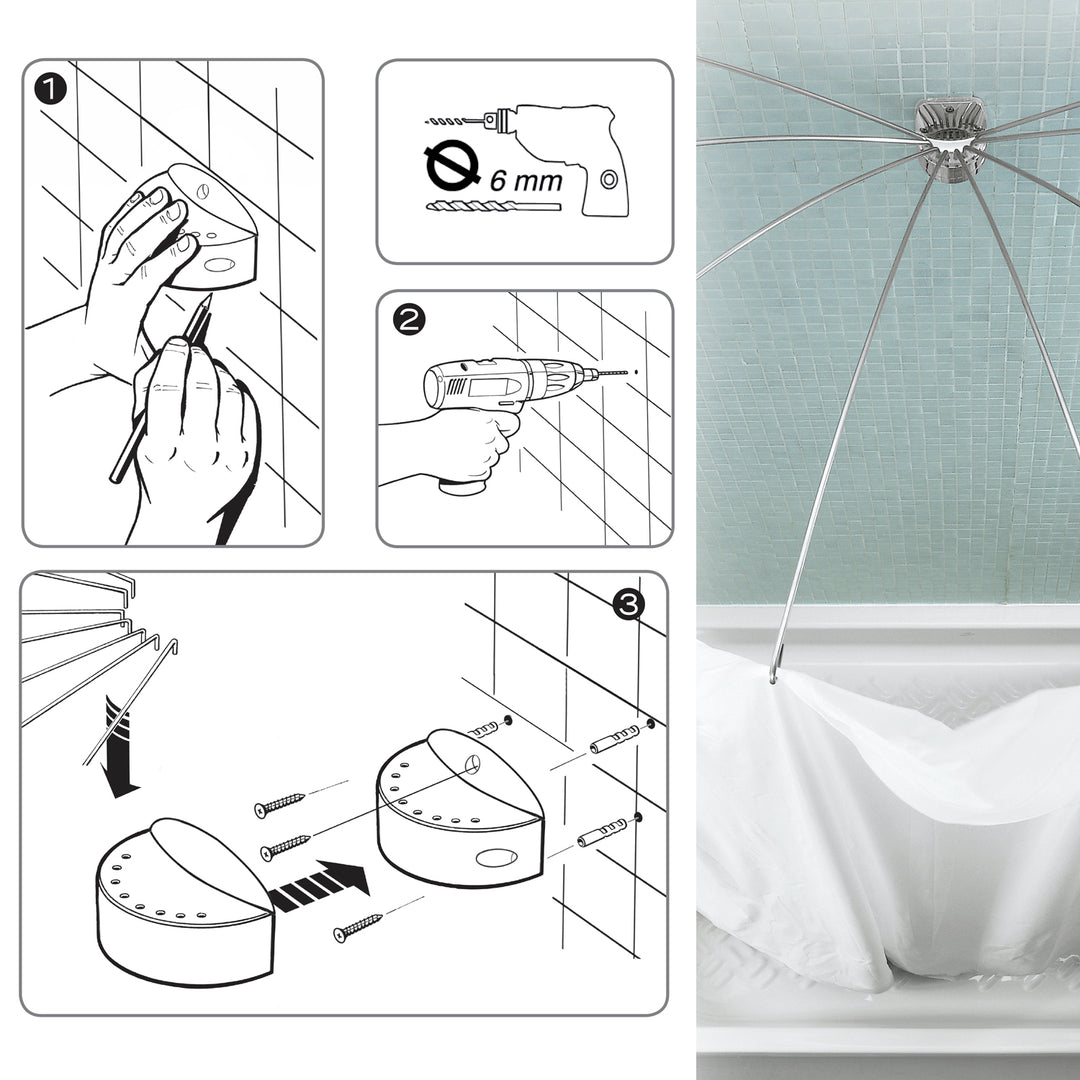 1

6 mm

2

3